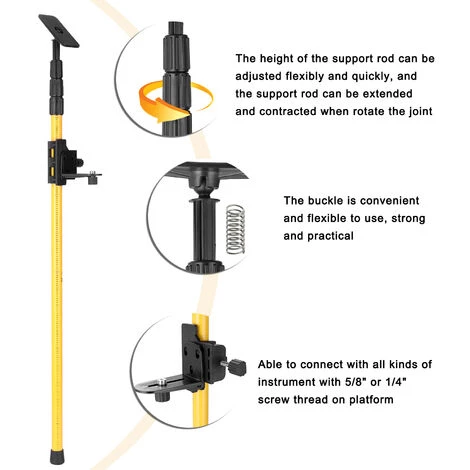 The height of the support rod can be adjusted flexibly and quickly, and the support rod can be extended and contracted when rotate the joint

The buckle is convenient and flexible to use, strong and practical

Able to connect with all kinds of instrument with 5/8" or 1/4" screw thread on platform