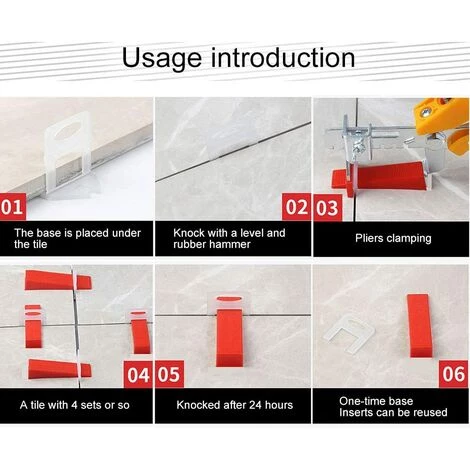 Usage introduction

01

The base is placed under the tile

02

Knock with a level and rubber hammer

03

Pliers clamping

04

A tile with 4 sets or so

05

Knocked after 24 hours

06

One-time base
Inserts can be reused