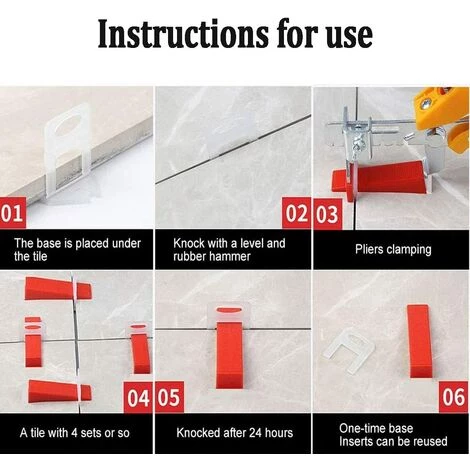 Instructions for use

01

The base is placed under the tile

02

Knock with a level and rubber hammer

03

Pliers clamping

04

A tile with 4 sets or so

05

Knocked after 24 hours

06

One-time base
Inserts can be reused