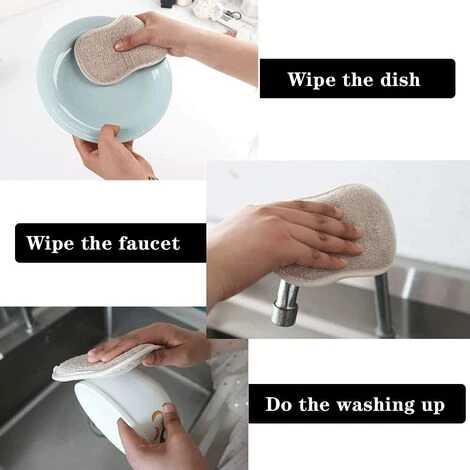 Wipe the dish

Wipe the faucet

Do the washing up