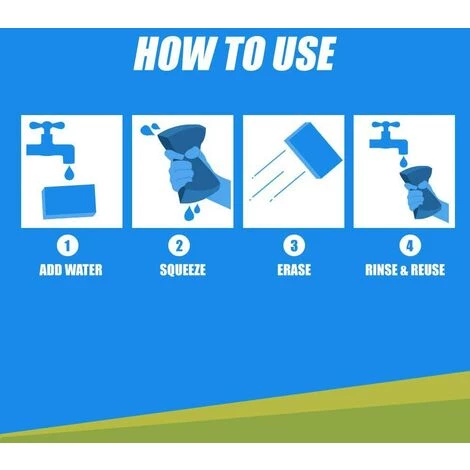 HOW TO USE

1
ADD WATER

2
SQUEEZE

3
ERASE

4
RINSE & REUSE