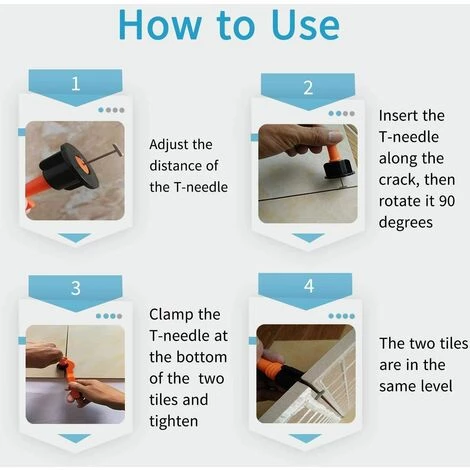 How to Use

1

Adjust the distance of the T-needle

2

Insert the T-needle along the crack, then rotate it 90 degrees

3

Clamp the T-needle at the bottom of the two tiles and tighten

4

The two tiles are in the same level