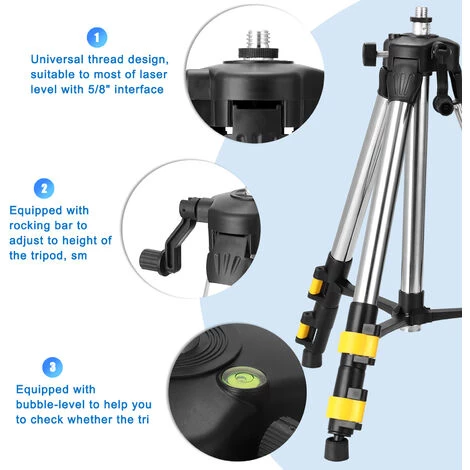 1

Universal thread design, suitable to most of laser level with 5/8" interface

2

Equipped with rocking bar to adjust to height of the tripod, sm

3

Equipped with bubble-level to help you to check whether the tri