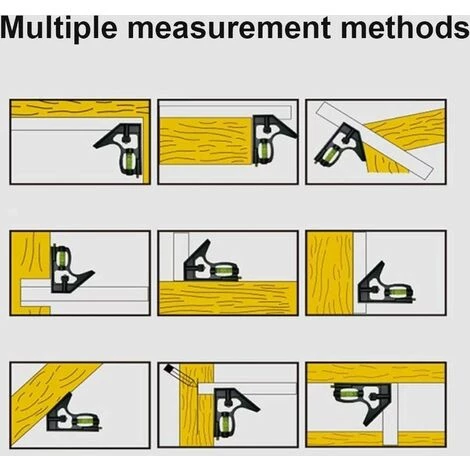 Multiple measurement methods