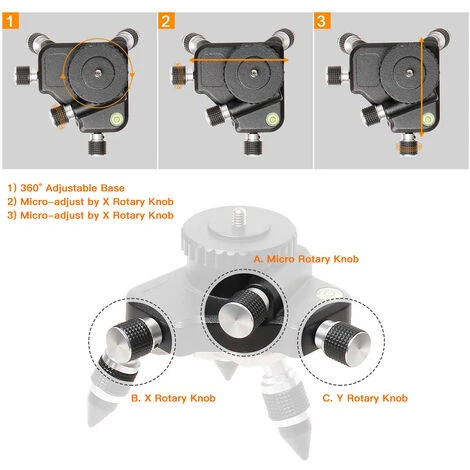 1

2

3

1) 360° Adjustable Base
2) Micro-adjust by X Rotary Knob
3) Micro-adjust by X Rotary Knob

A. Micro Rotary Knob

B. X Rotary Knob

C. Y Rotary Knob