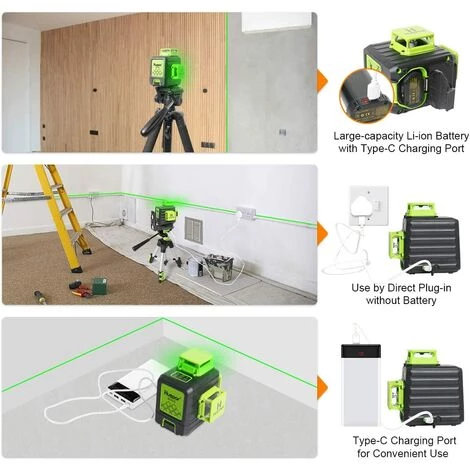 Large-capacity Li-ion Battery with Type-C Charging Port

Use by Direct Plug-in without Battery

Type-C Charging Port for Convenient Use