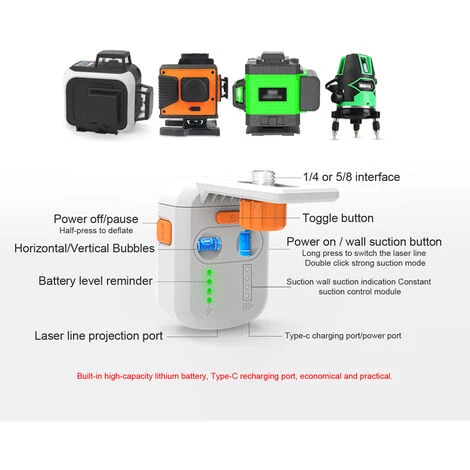 1/4 or 5/8 interface

Power off/pause
Half-press to deflate

Toggle button

Horizontal/Vertical Bubbles

Power on / wall suction button
Long press to switch the laser line
Double click strong suction mode

Battery level reminder

Suction wall suction indication Constant suction control module

Laser line projection port

Type-c charging port/power port

Built-in high-capacity lithium battery, Type-C recharging port, economical and practical.