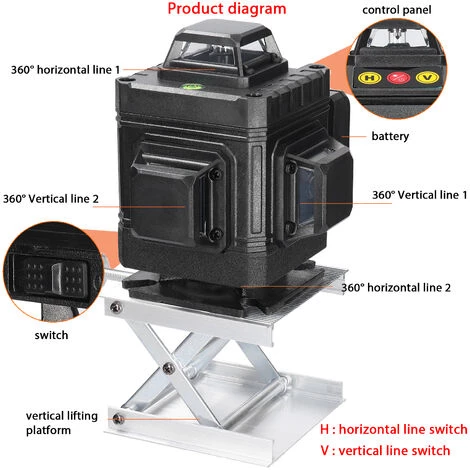 Product diagram

control panel

H V

360° horizontal line 1

battery

360° Vertical line 2

360° Vertical line 1

360° horizontal line 2

switch

vertical lifting platform

H : horizontal line switch
V : vertical line switch