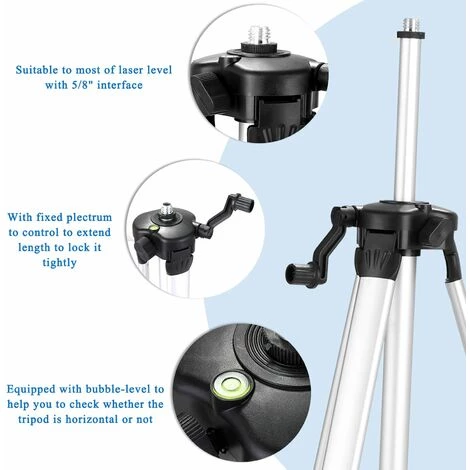 Suitable to most of laser level with 5/8" interface

With fixed plectrum to control to extend length to lock it tightly

Equipped with bubble-level to help you to check whether the tripod is horizontal or not