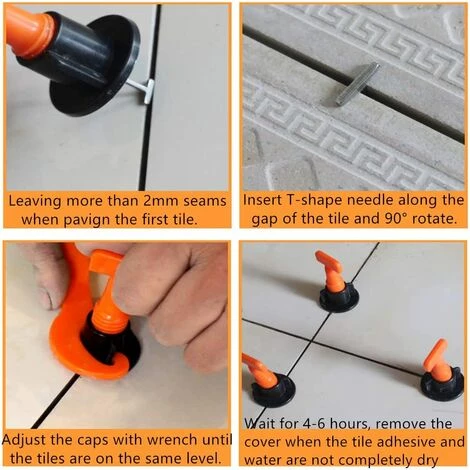 Leaving more than 2mm seams when pavign the first tile.

Insert T-shape needle along the gap of the tile and 90° rotate.

Adjust the caps with wrench until the tiles are on the same level.

Wait for 4-6 hours, remove the cover when the tile adhesive and water are not completely dry