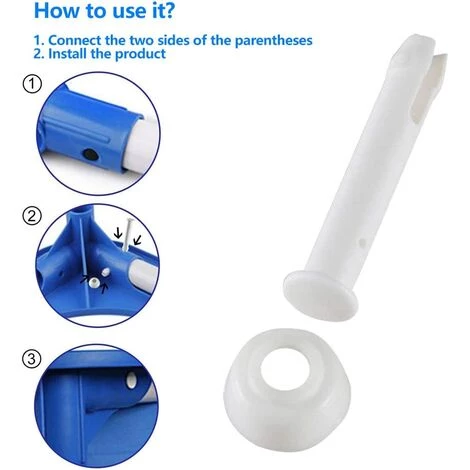 How to use it?

1. Connect the two sides of the parentheses
2. Install the product

①

②

③