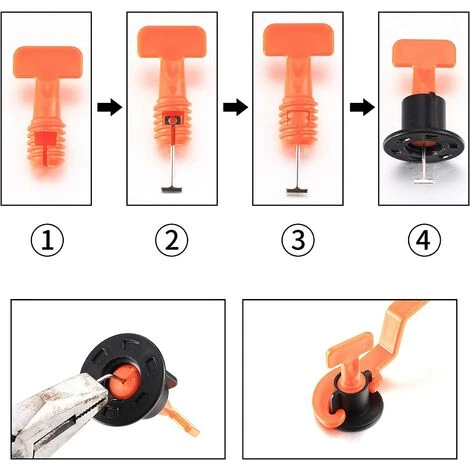 ① ② ③ ④