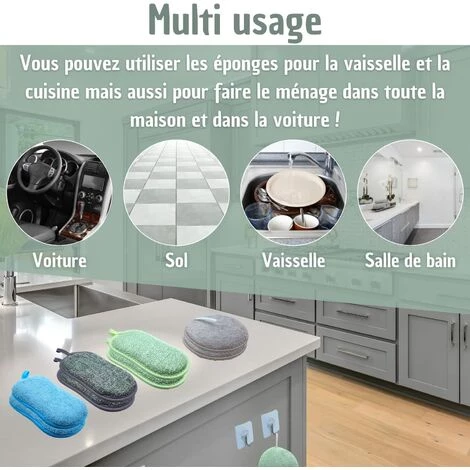 Multi usage

Vous pouvez utiliser les éponges pour la vaisselle et la cuisine mais aussi pour faire le ménage dans toute la maison et dans la voiture !

Voiture

Sol

Vaisselle

Salle de bain