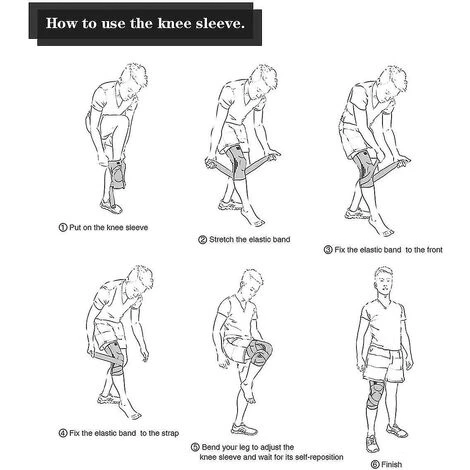 How to use the knee sleeve.

① Put on the knee sleeve

② Stretch the elastic band

③ Fix the elastic band to the front

④ Fix the elastic band to the strap

⑤ Bend your leg to adjust the knee sleeve and wait for its self-reposition

⑥ Finish