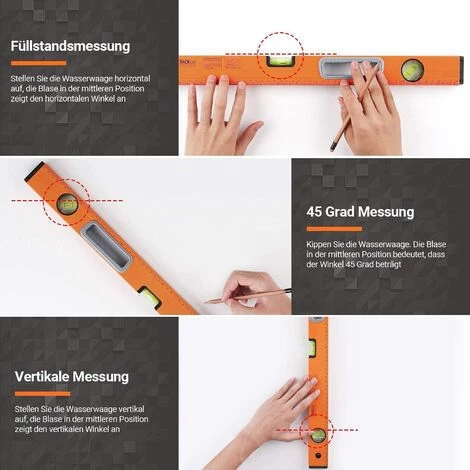 Füllstandsmessung

Stellen Sie die Wasserwaage horizontal auf, die Blase in der mittleren Position zeigt den horizontalen Winkel an

45 Grad Messung

Kippen Sie die Wasserwaage. Die Blase in der mittleren Position bedeutet, dass der Winkel 45 Grad beträgt

Vertikale Messung

Stellen Sie die Wasserwaage vertikal auf, die Blase in der mittleren Position zeigt den vertikalen Winkel an