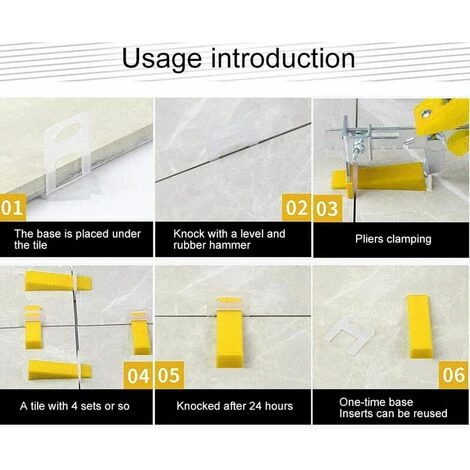 Usage introduction

01
The base is placed under the tile

02
Knock with a level and rubber hammer

03
Pliers clamping

04
A tile with 4 sets or so

05
Knocked after 24 hours

06
One-time base
Inserts can be reused