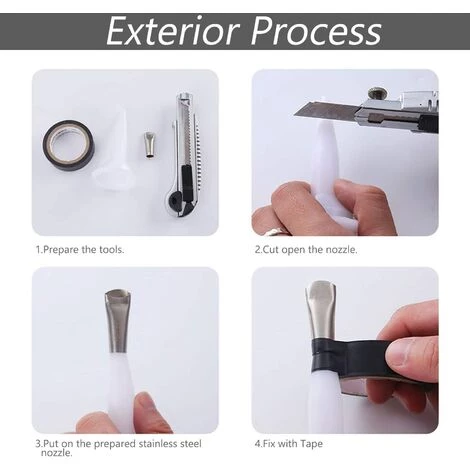 Exterior Process

1.Prepare the tools.

2.Cut open the nozzle.

3.Put on the prepared stainless steel nozzle.

4.Fix with Tape