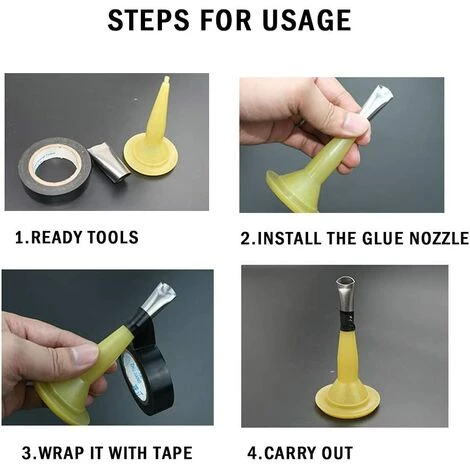 STEPS FOR USAGE

1.READY TOOLS

2.INSTALL THE GLUE NOZZLE

3.WRAP IT WITH TAPE

4.CARRY OUT