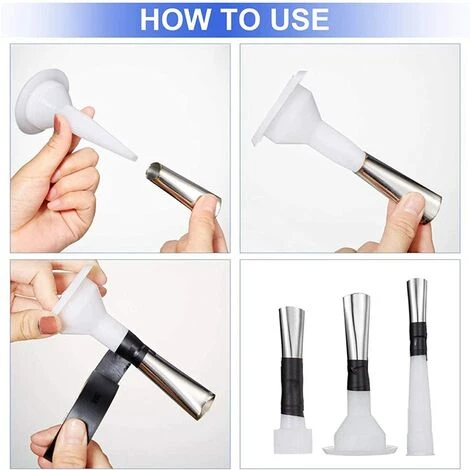 HOW TO USE